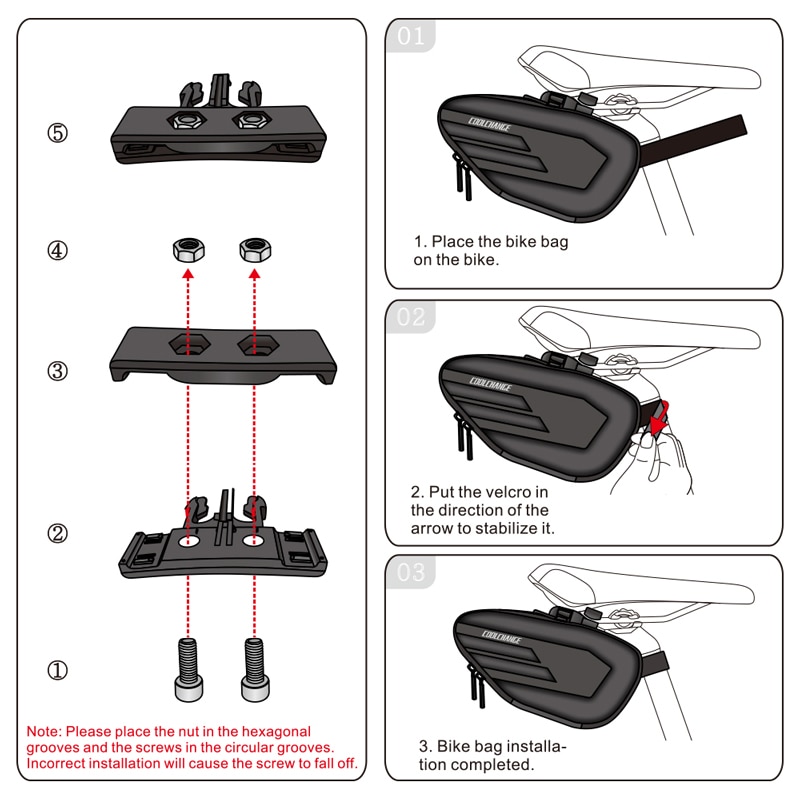 ⑤

④

③

②

①

Note: Please place the nut in the hexagonal grooves and the screws in the circular grooves. Incorrect installation will cause the screw to fall off.

01

COOLCHANGE

1. Place the bike bag on the bike.

02

COOLCHANGE

2. Put the velcro in the direction of the arrow to stabilize it.

03

COOLCHANGE

3. Bike bag installation completed.